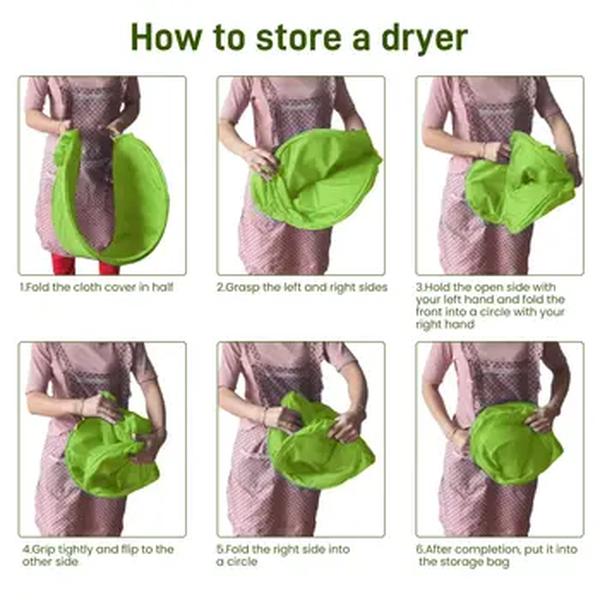 How to store a dryer

1.Fold the cloth cover in half

2.Grasp the left and right sides

3.Hold the open side with your left hand and fold the front into a circle with your right hand

4.Grip tightly and flip to the other side

5.Fold the right side into a circle

6.After completion, put it into the storage bag