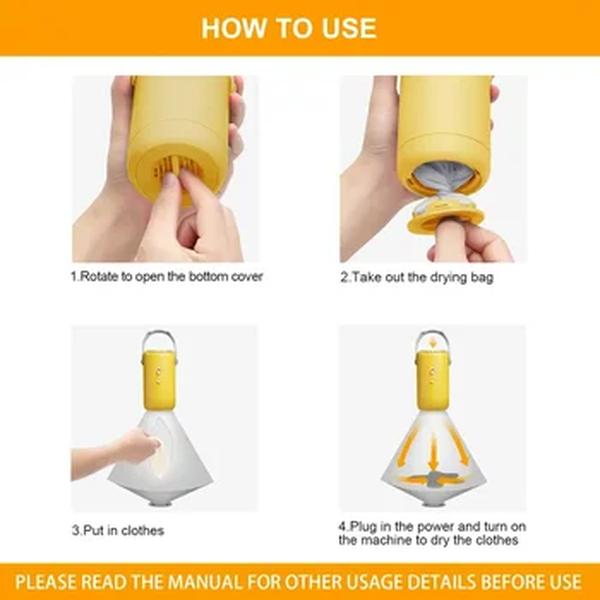 HOW TO USE

1.Rotate to open the bottom cover

2.Take out the drying bag

3.Put in clothes

4.Plug in the power and turn on the machine to dry the clothes

PLEASE READ THE MANUAL FOR OTHER USAGE DETAILS BEFORE USE