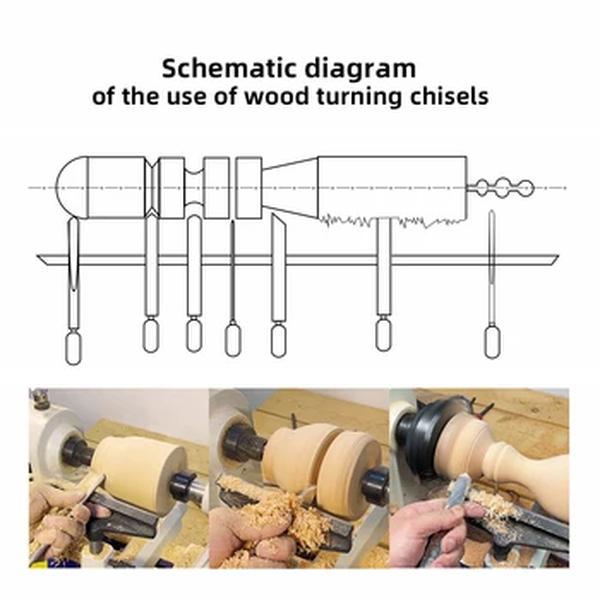 Schematic diagram
of the use of wood turning chisels