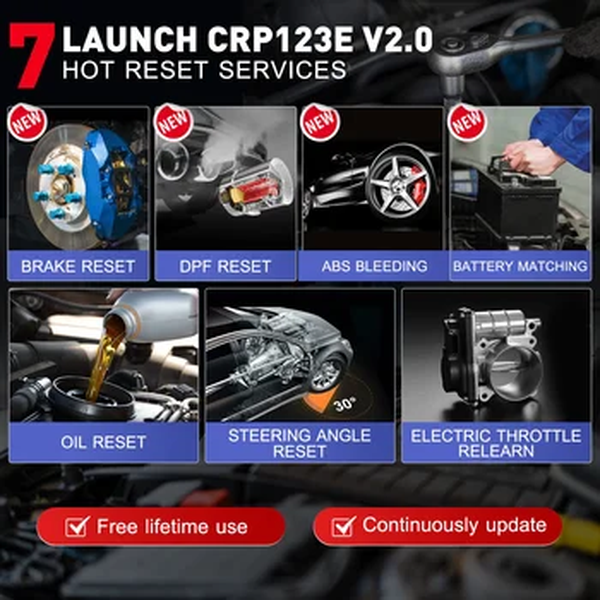 7 LAUNCH CRP123E V2.0
HOT RESET SERVICES

NEW
BRAKE RESET

NEW
DPF RESET

NEW
ABS BLEEDING

NEW
BATTERY MATCHING

OIL RESET

30°
STEERING ANGLE RESET

ELECTRIC THROTTLE RELEARN

Free lifetime use

Continuously update