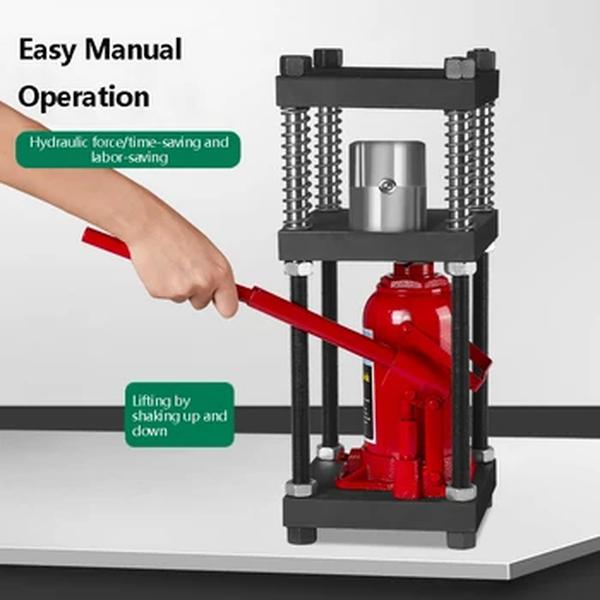 Easy Manual Operation

Hydraulic force/time-saving and labor-saving

Lifting by shaking up and down