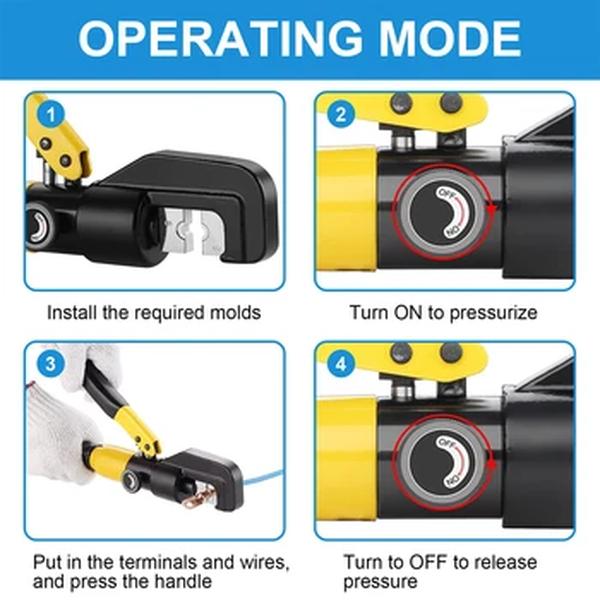 OPERATING MODE

1

Install the required molds

2

OFF
ON

Turn ON to pressurize

3

Put in the terminals and wires, and press the handle

4

OFF
ON

Turn to OFF to release pressure